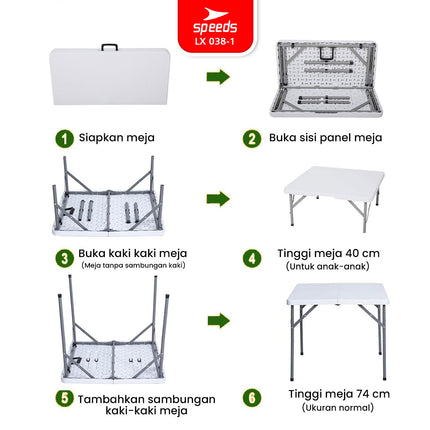 speeds
LX 038-1

1 Siapkan meja

2 Buka sisi panel meja

3 Buka kaki kaki meja
(Meja tanpa sambungan kaki)

4 Tinggi meja 40 cm
(Untuk anak-anak)

5 Tambahkan sambungan kaki-kaki meja

6 Tinggi meja 74 cm
(Ukuran normal)