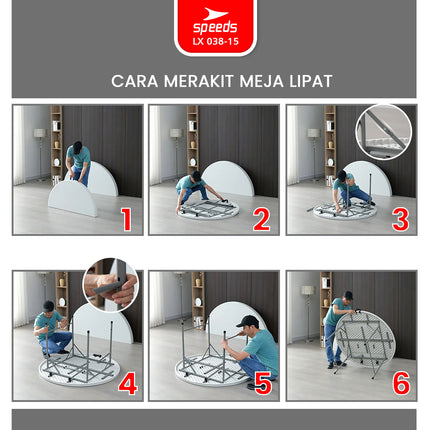 speeds
LX 038-15

CARA MERAKIT MEJA LIPAT

1

2

3

4

5

6