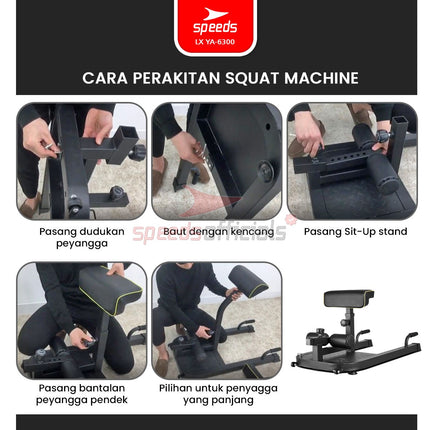 speeds
LX YA-6300

CARA PERAKITAN SQUAT MACHINE

Pasang dudukan peyangga

Baut dengan kencang

Pasang Sit-Up stand

speedsofficials

Pasang bantalan peyangga pendek

Pilihan untuk penyagga yang panjang