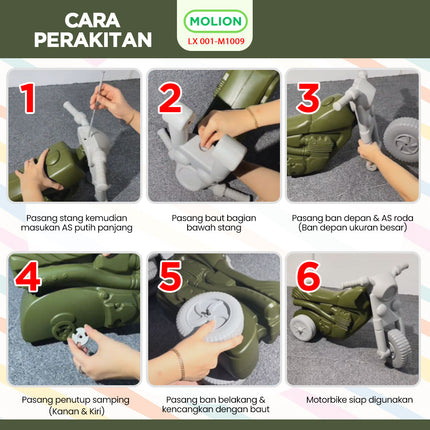 CARA PERAKITAN

MOLION
LX 001-M1009

1
Pasang stang kemudian masukan AS putih panjang

2
Pasang baut bagian bawah stang

3
Pasang ban depan & AS roda (Ban depan ukuran besar)

4
Pasang penutup samping (Kanan & Kiri)

5
Pasang ban belakang & kencangkan dengan baut

6
Motorbike siap digunakan